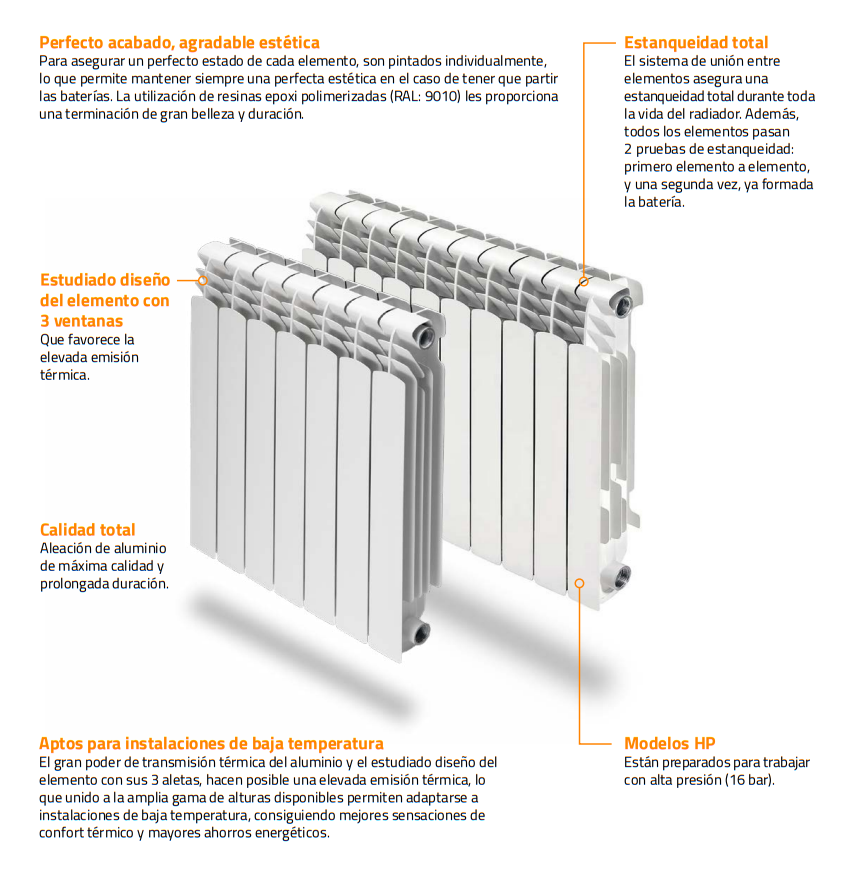 Perfecto acabado, agradable estética
Para asegurar un perfecto estado de cada elemento, son pintados individualmente, lo que permite mantener siempre una perfecta estética en el caso de tener que partir las baterías. La utilización de resinas epoxi polimerizadas (RAL: 9010) les proporciona una terminación de gran belleza y duración.

Estanqueidad total
El sistema de unión entre elementos asegura una estanqueidad total durante toda la vida del radiador. Además, todos los elementos pasan 2 pruebas de estanqueidad: primero elemento a elemento, y una segunda vez, ya formada la batería.

Estudiado diseño del elemento con 3 ventanas
Que favorece la elevada emisión térmica.

Calidad total
Aleación de aluminio de máxima calidad y prolongada duración.

Aptos para instalaciones de baja temperatura
El gran poder de transmisión térmica del aluminio y el estudiado diseño del elemento con sus 3 aletas, hacen posible una elevada emisión térmica, lo que unido a la amplia gama de alturas disponibles permiten adaptarse a instalaciones de baja temperatura, consiguiendo mejores sensaciones de confort térmico y mayores ahorros energéticos.

Modelos HP
Están preparados para trabajar con alta presión (16 bar).